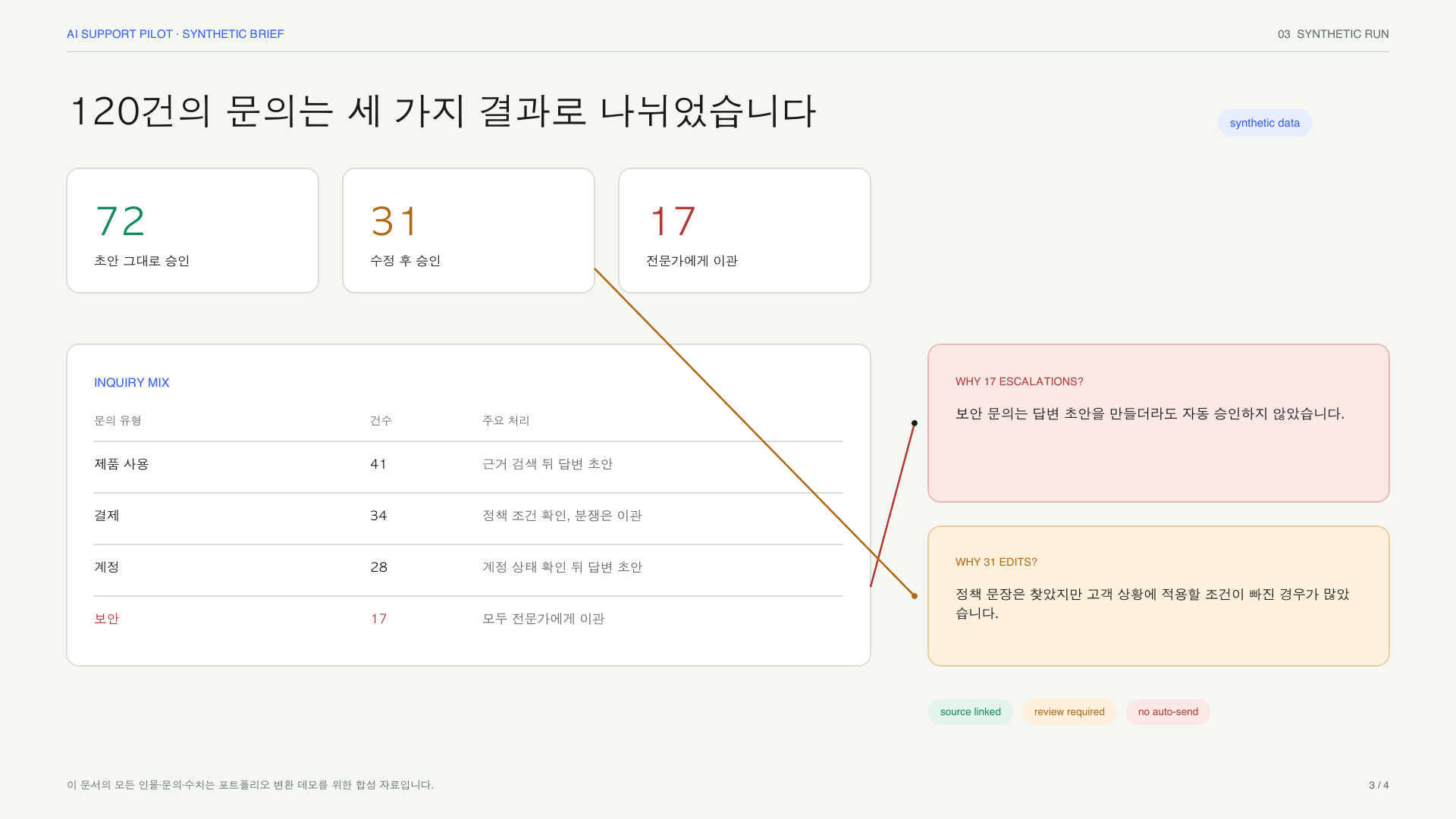 AI SUPPORT PILOT · SYNTHETIC BRIEF

03 SYNTHETIC RUN

120건의 문의는 세 가지 결과로 나뉘었습니다

synthetic data

72
초안 그대로 승인

31
수정 후 승인

17
전문가에게 이관

INQUIRY MIX

| 문의 유형 | 건수 | 주요 처리 |
|---|---|---|
| 제품 사용 | 41 | 근거 검색 뒤 답변 초안 |
| 결제 | 34 | 정책 조건 확인, 분쟁은 이관 |
| 계정 | 28 | 계정 상태 확인 뒤 답변 초안 |
| 보안 | 17 | 모두 전문가에게 이관 |

WHY 17 ESCALATIONS?

보안 문의는 답변 초안을 만들더라도 자동 승인하지 않았습니다.

WHY 31 EDITS?

정책 문장은 찾았지만 고객 상황에 적용할 조건이 빠진 경우가 많았습니다.

source linked
review required
no auto-send

이 문서의 모든 인물·문의·수치는 포트폴리오 변환 데모를 위한 합성 자료입니다.

3 / 4